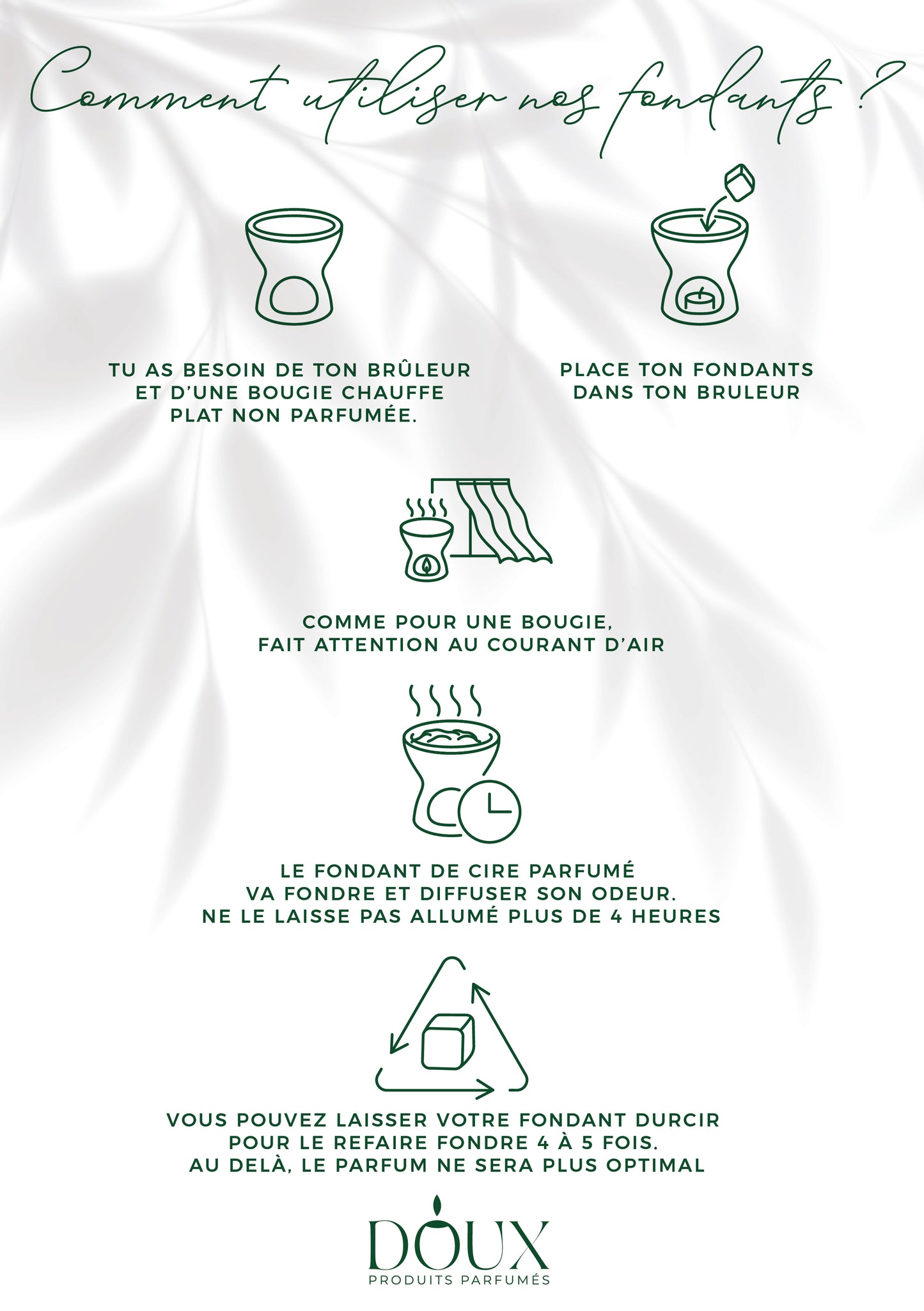 Comment utiliser nos fondants ?

TU AS BESOIN DE TON BRÛLEUR ET D'UNE BOUGIE CHAUFFE PLAT NON PARFUMÉE.

PLACE TON FONDANTS DANS TON BRULEUR

COMME POUR UNE BOUGIE, FAIT ATTENTION AU COURANT D'AIR

LE FONDANT DE CIRE PARFUMÉ VA FONDRE ET DIFFUSER SON ODEUR. NE LE LAISSE PAS ALLUMÉ PLUS DE 4 HEURES

VOUS POUVEZ LAISSER VOTRE FONDANT DURCIR POUR LE REFAIRE FONDRE 4 À 5 FOIS. AU DELÀ, LE PARFUM NE SERA PLUS OPTIMAL

DOUX
PRODUITS PARFUMÉS