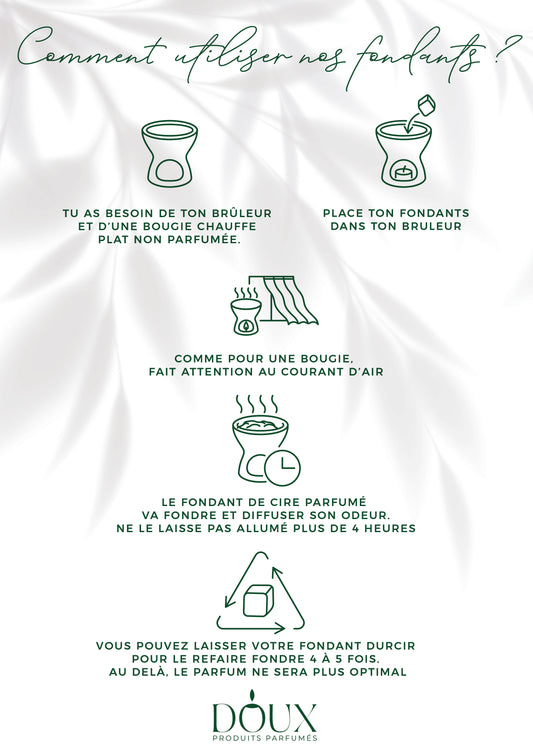 Comment utiliser nos fondants ?

TU AS BESOIN DE TON BRÛLEUR ET D'UNE BOUGIE CHAUFFE PLAT NON PARFUMÉE.

PLACE TON FONDANTS DANS TON BRULEUR

COMME POUR UNE BOUGIE, FAIT ATTENTION AU COURANT D'AIR

LE FONDANT DE CIRE PARFUMÉ VA FONDRE ET DIFFUSER SON ODEUR. NE LE LAISSE PAS ALLUMÉ PLUS DE 4 HEURES

VOUS POUVEZ LAISSER VOTRE FONDANT DURCIR POUR LE REFAIRE FONDRE 4 À 5 FOIS. AU DELÀ, LE PARFUM NE SERA PLUS OPTIMAL

DOUX
PRODUITS PARFUMÉS